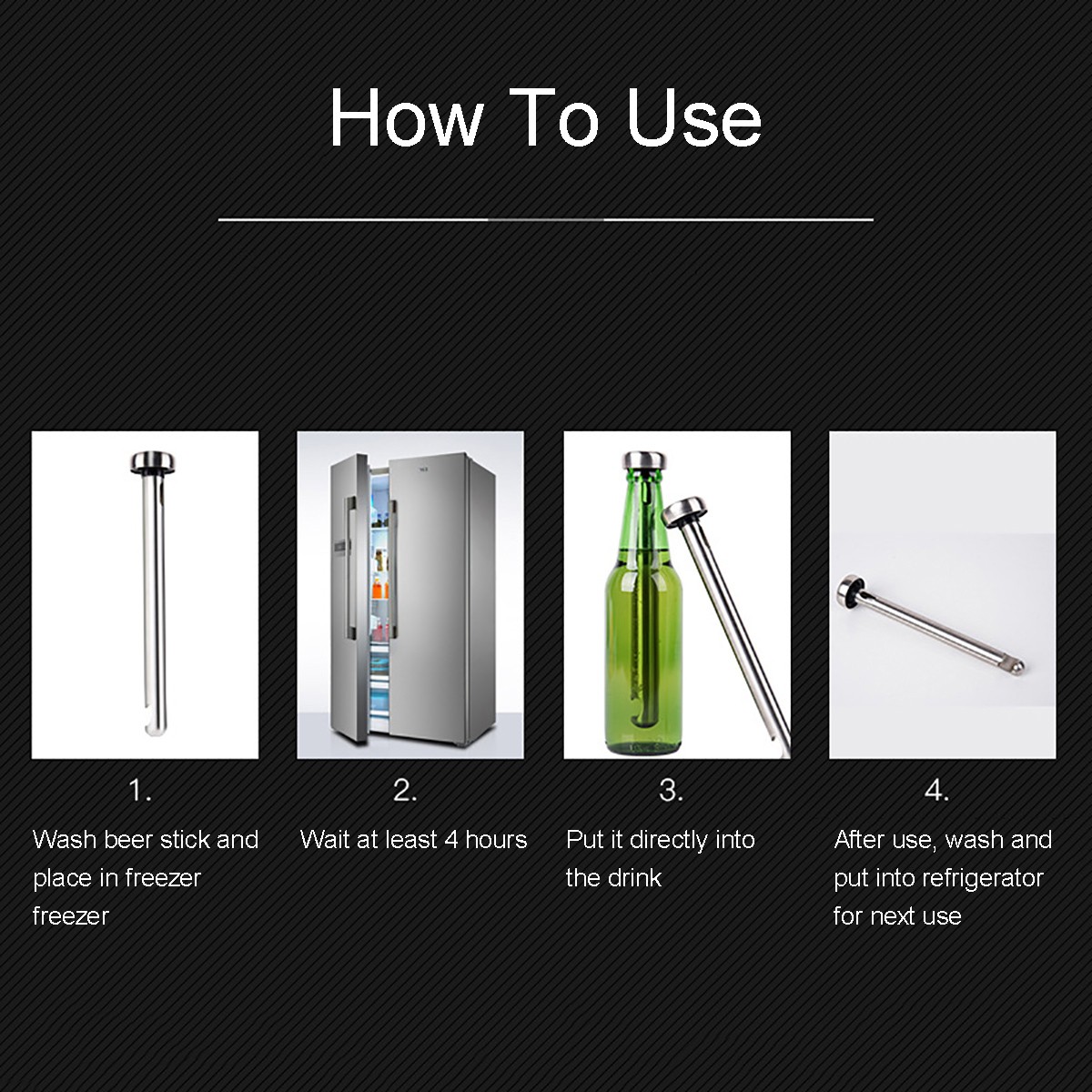 How To Use

1.
Wash beer stick and place in freezer freezer

2.
Wait at least 4 hours

3.
Put it directly into the drink

4.
After use, wash and put into refrigerator for next use