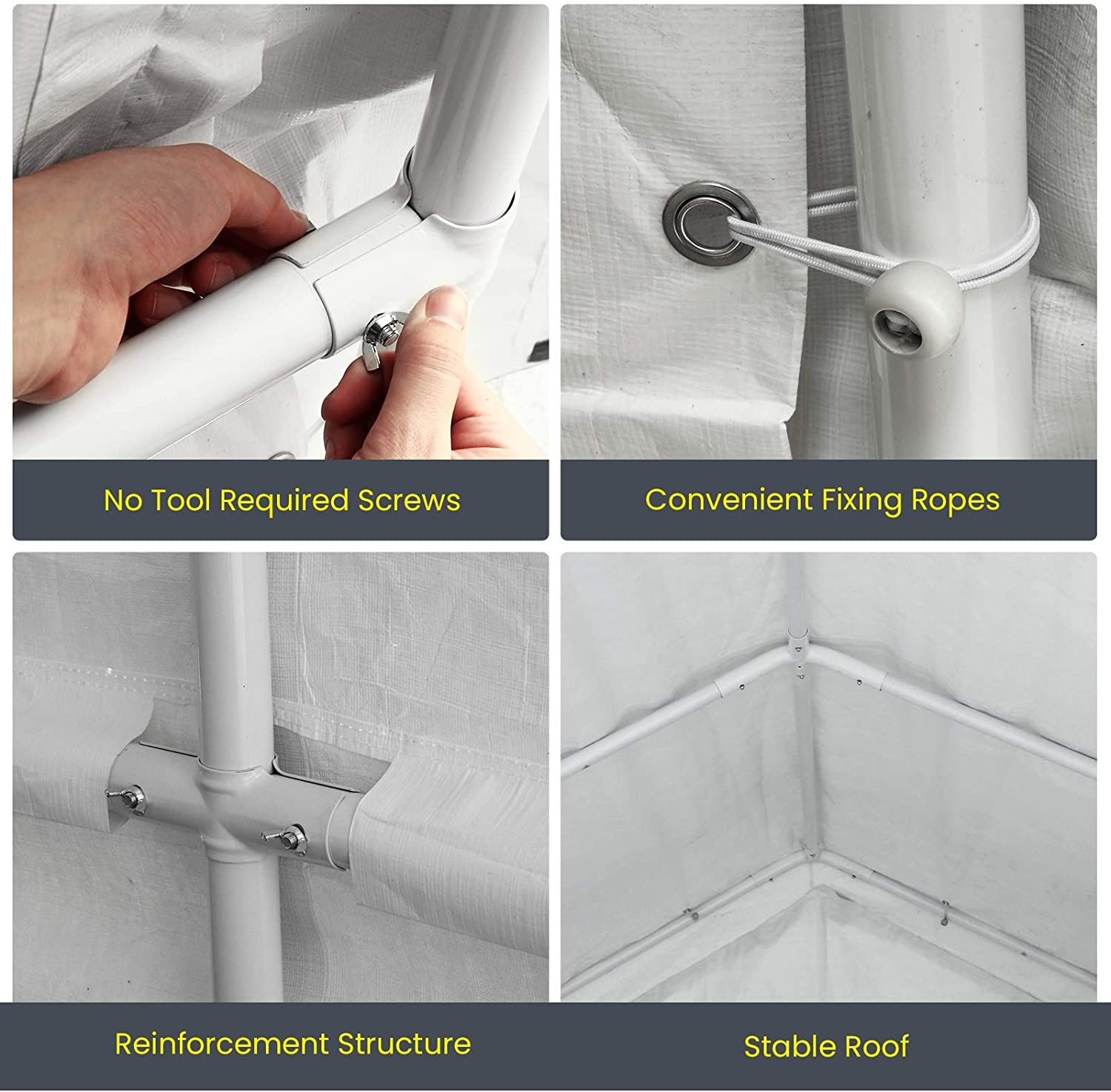 No Tool Required Screws

Convenient Fixing Ropes

Reinforcement Structure

Stable Roof