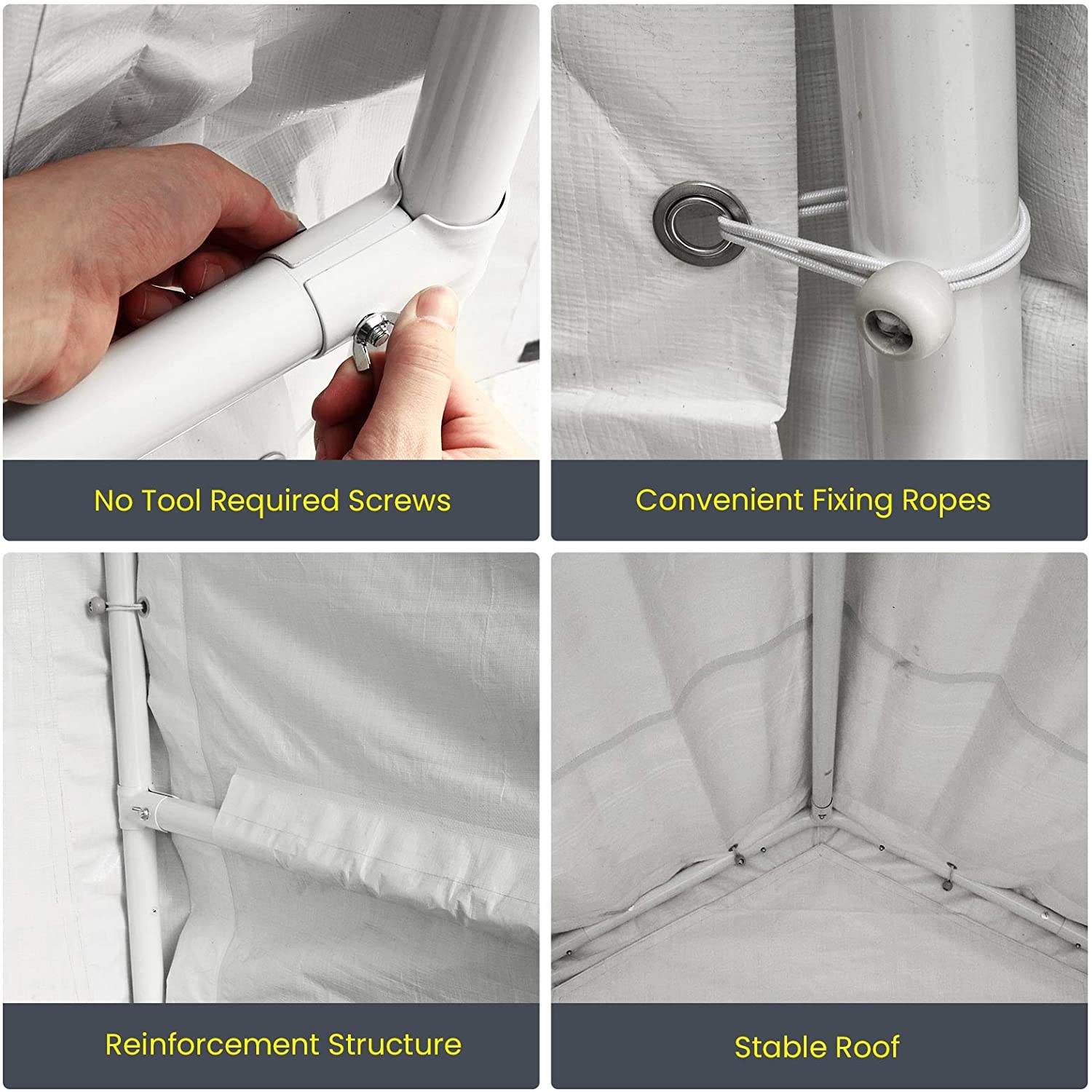 No Tool Required Screws

Convenient Fixing Ropes

Reinforcement Structure

Stable Roof