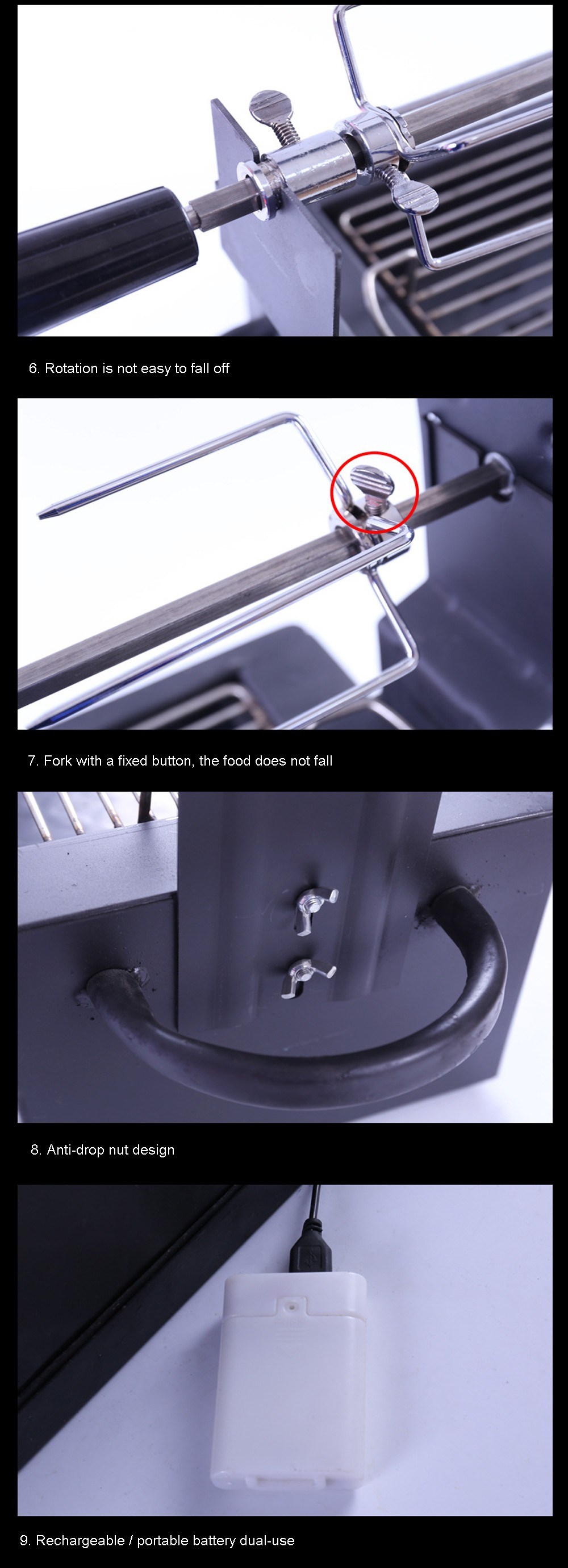 6. Rotation is not easy to fall off

7. Fork with a fixed button, the food does not fall

8. Anti-drop nut design

9. Rechargeable / portable battery dual-use