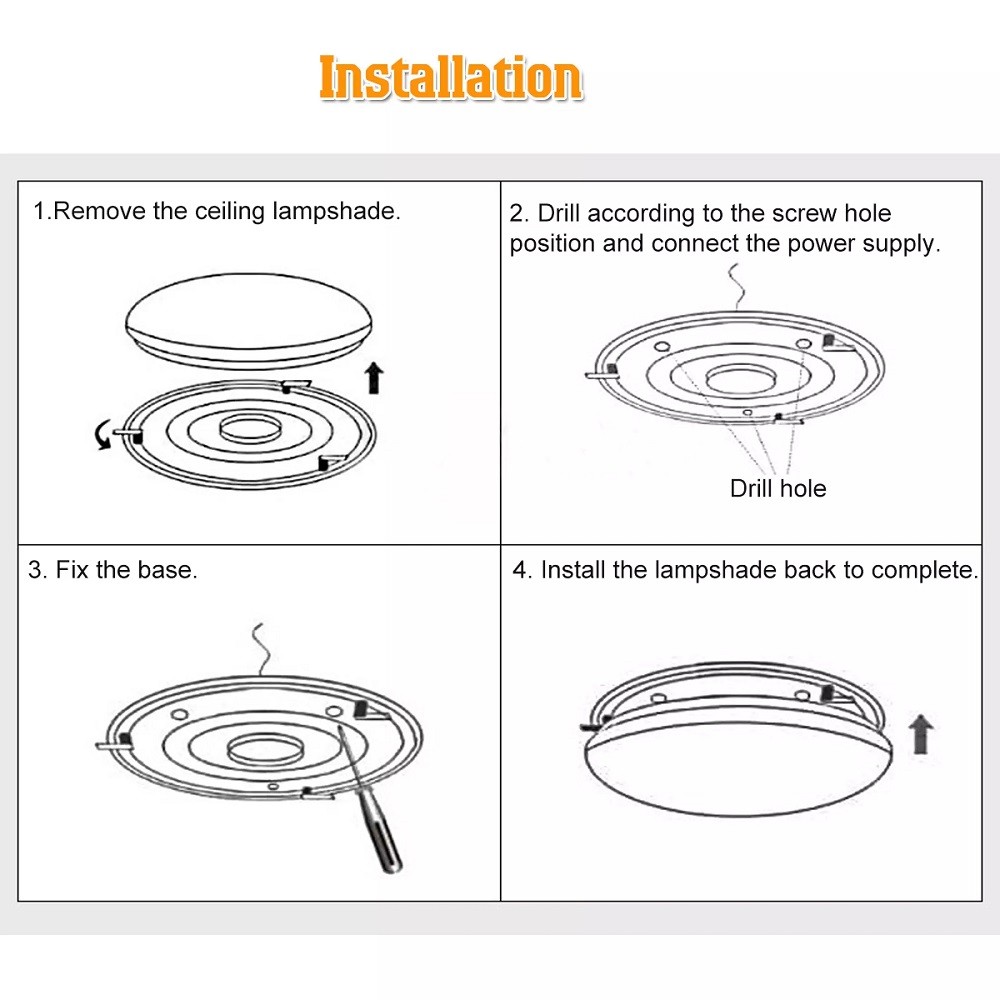 Installation

1.Remove the ceiling lampshade.

2. Drill according to the screw hole position and connect the power supply.

Drill hole

3. Fix the base.

4. Install the lampshade back to complete.