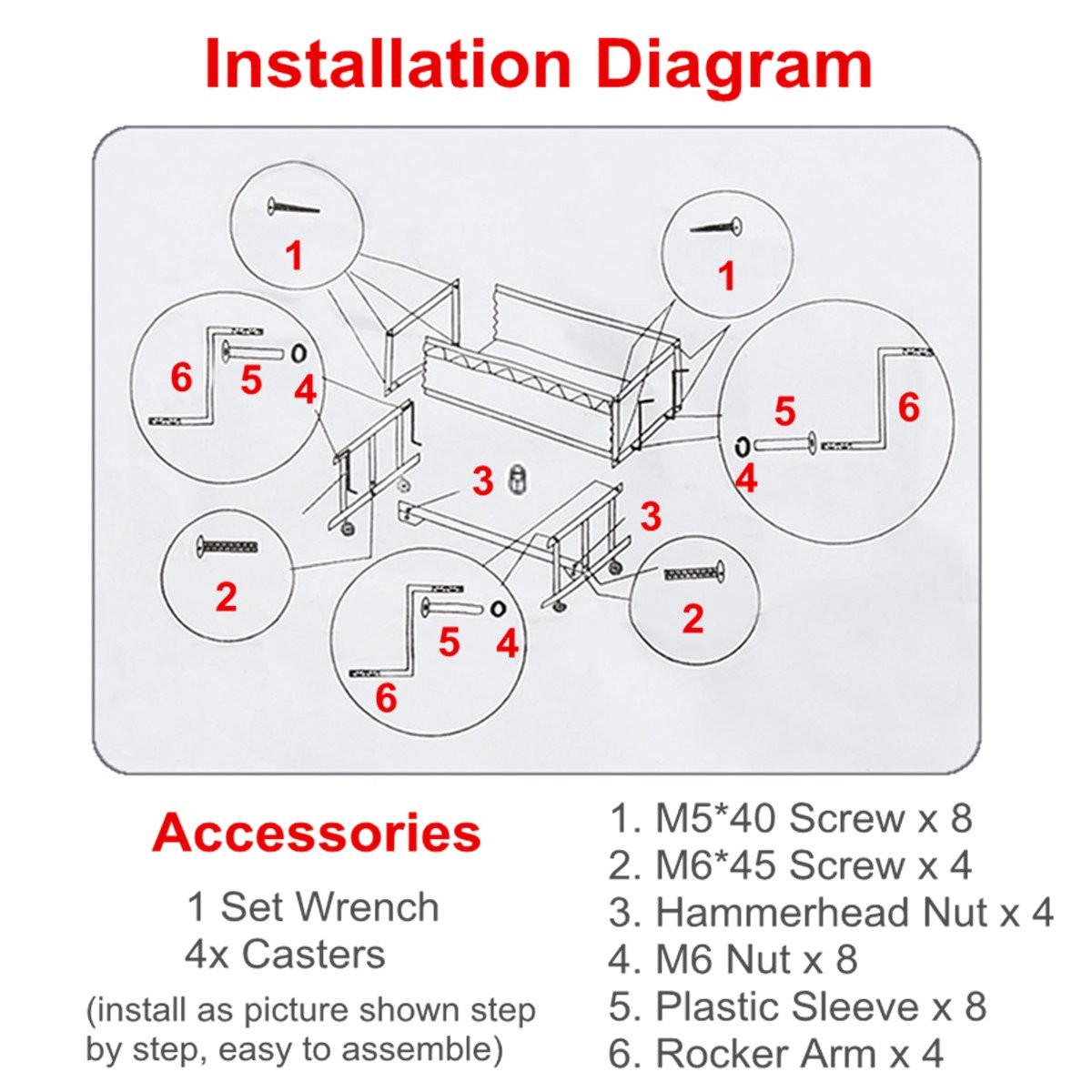 Installation Diagram

1

1

6

5

4

5

6

4

3

3

2

2

5

4

6

Accessories

1 Set Wrench
4x Casters

(install as picture shown step by step, easy to assemble)

1. M5*40 Screw x 8
2. M6*45 Screw x 4
3. Hammerhead Nut x 4
4. M6 Nut x 8
5. Plastic Sleeve x 8
6. Rocker Arm x 4