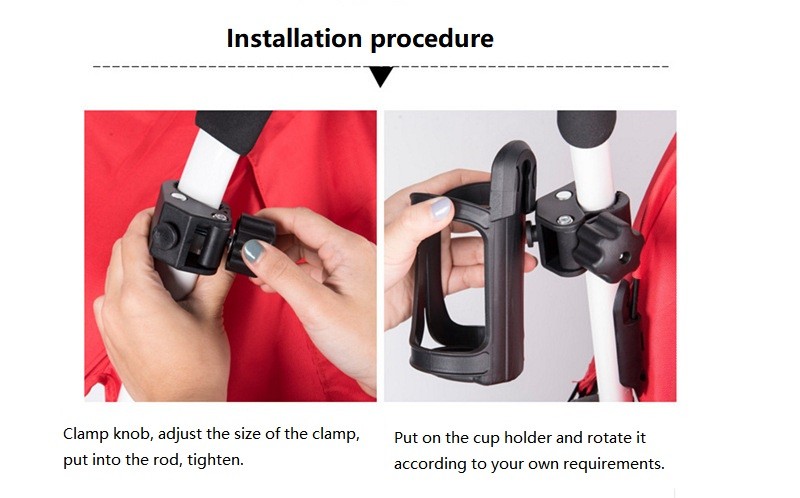 Installation procedure

Clamp knob, adjust the size of the clamp, put into the rod, tighten.

Put on the cup holder and rotate it according to your own requirements.