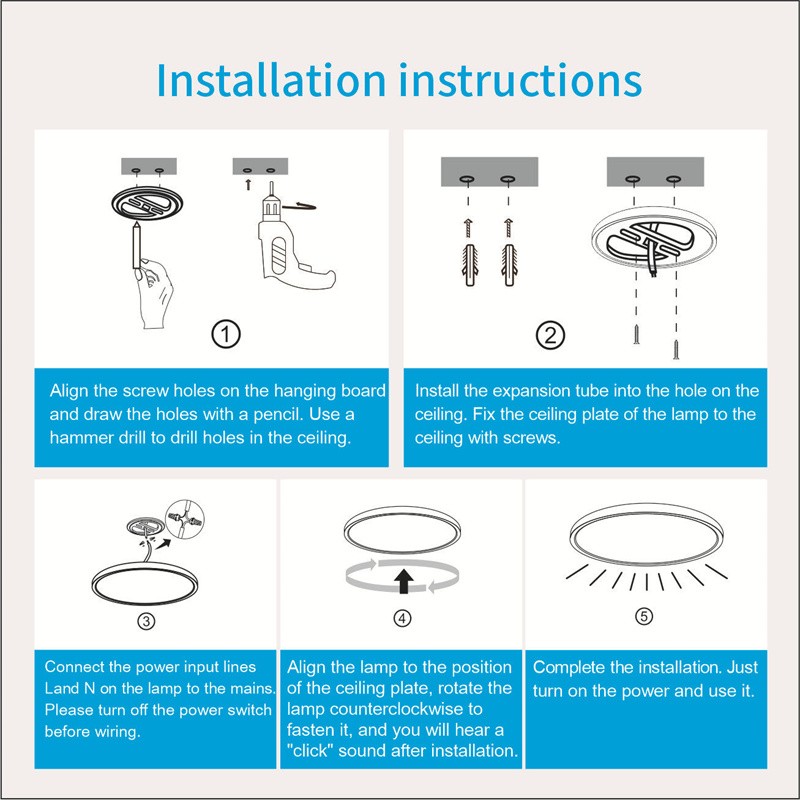 Installation instructions

①

Align the screw holes on the hanging board and draw the holes with a pencil. Use a hammer drill to drill holes in the ceiling.

②

Install the expansion tube into the hole on the ceiling. Fix the ceiling plate of the lamp to the ceiling with screws.

③

Connect the power input lines Land N on the lamp to the mains. Please turn off the power switch before wiring.

④

Align the lamp to the position of the ceiling plate, rotate the lamp counterclockwise to fasten it, and you will hear a "click" sound after installation.

⑤

Complete the installation. Just turn on the power and use it.